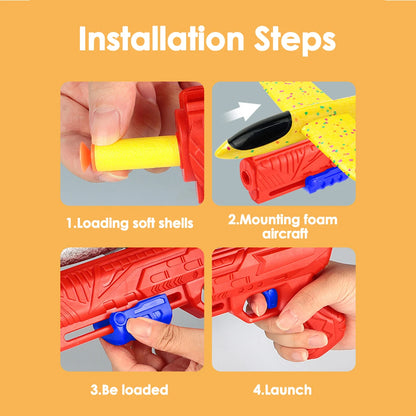 Installation Steps

1.Loading soft shells

2.Mounting foam aircraft

3.Be loaded

4.Launch